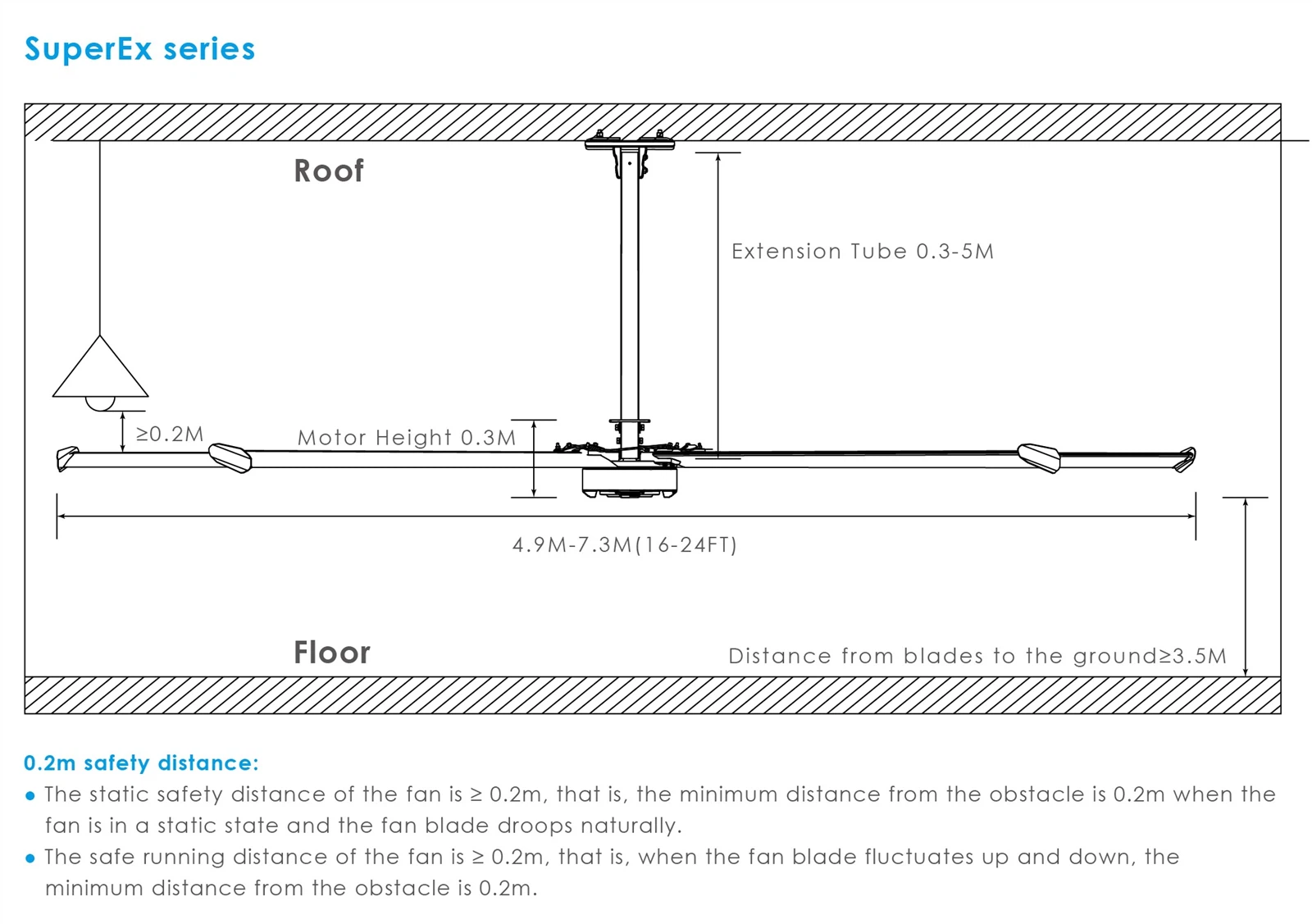 SuperEx series

Roof

Extension Tube 0.3-5M

≥0.2M

Motor Height 0.3M

4.9M-7.3M(16-24FT)

Floor

Distance from blades to the ground≥3.5M

0.2m safety distance:

● The static safety distance of the fan is ≥ 0.2m, that is, the minimum distance from the obstacle is 0.2m when the fan is in a static state and the fan blade droops naturally.

● The safe running distance of the fan is ≥ 0.2m, that is, when the fan blade fluctuates up and down, the minimum distance from the obstacle is 0.2m.